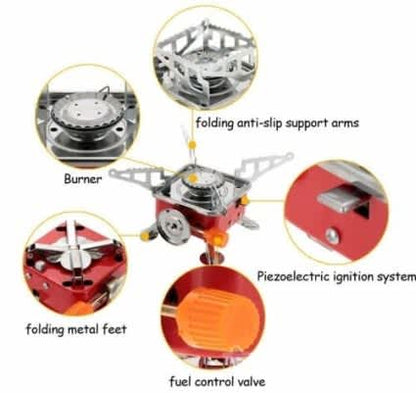 folding anti-slip support arms

Burner

Piezoelectric ignition system

folding metal feet

fuel control valve